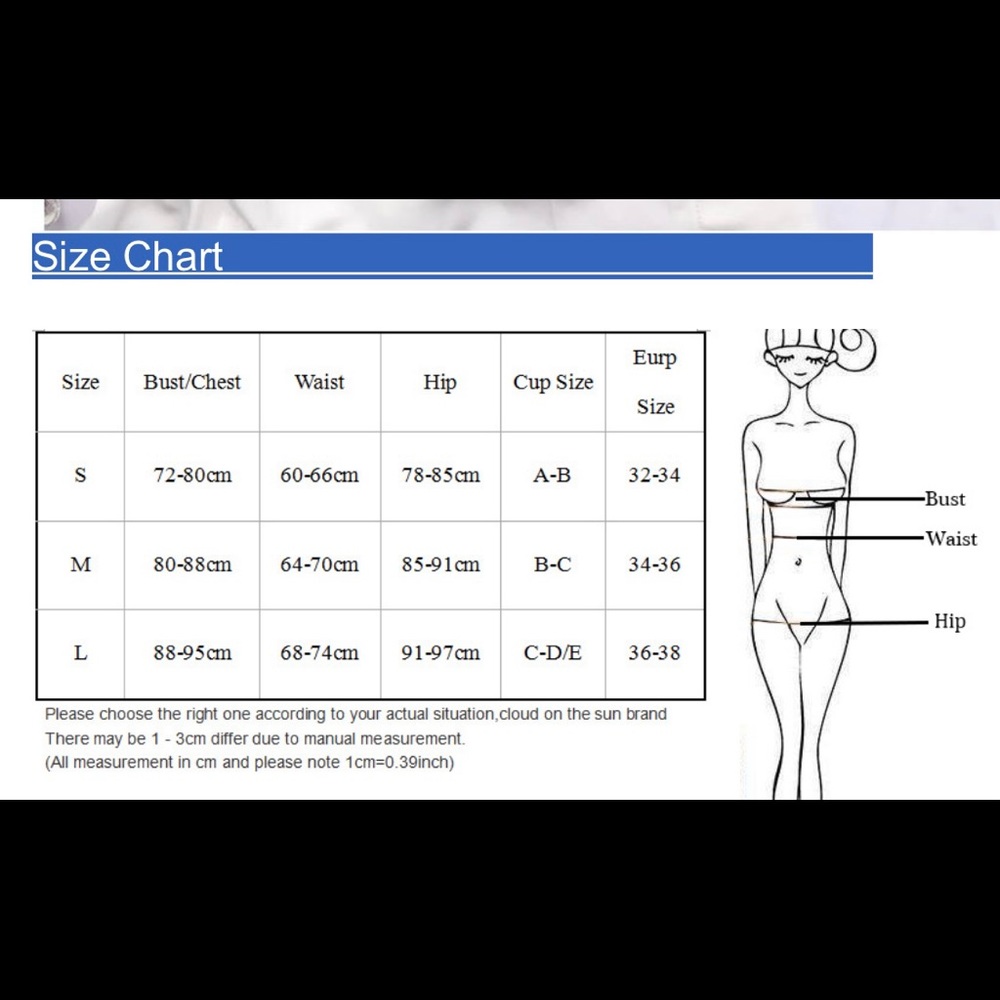 Size Chart

| Size | Bust/Chest | Waist | Hip | Cup Size | Eurp Size |
|---|---|---|---|---|---|
| S | 72-80cm | 60-66cm | 78-85cm | A-B | 32-34 |
| M | 80-88cm | 64-70cm | 85-91cm | B-C | 34-36 |
| L | 88-95cm | 68-74cm | 91-97cm | C-D/E | 36-38 |

Please choose the right one according to your actual situation,cloud on the sun brand
There may be 1 - 3cm differ due to manual measurement.
(All measurement in cm and please note 1cm=0.39inch)

Bust
Waist
Hip